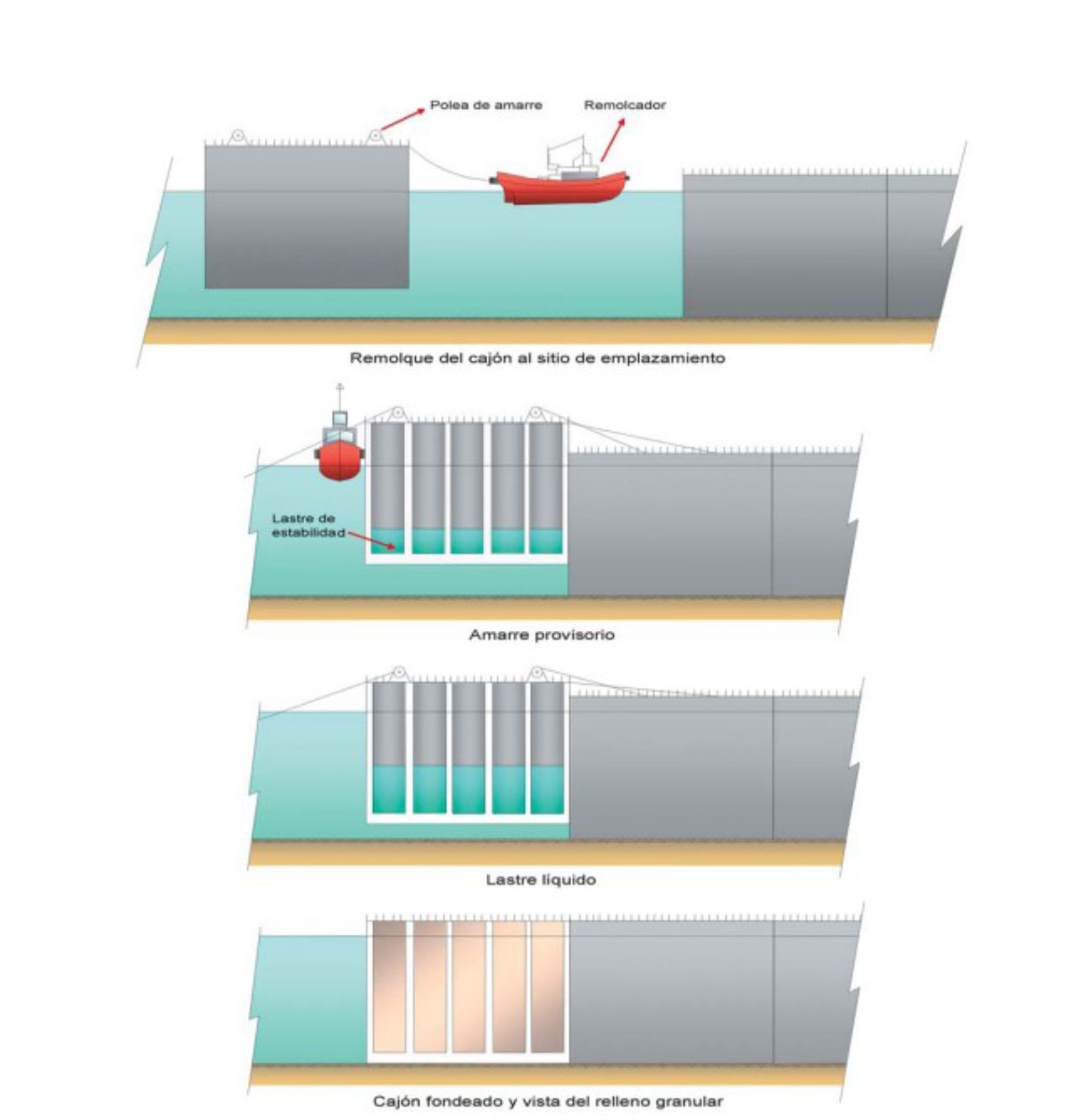 Polea de amarre

Remolcador

Remolque del cajón al sitio de emplazamiento

Lastre de estabilidad

Amarre provisorio

Lastre líquido

Cajón fondeado y vista del relleno granular